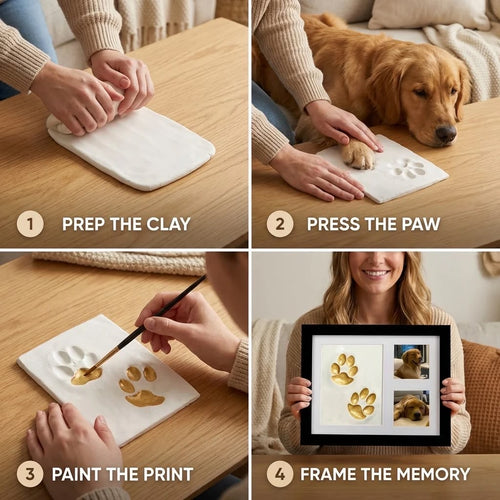 1 PREP THE CLAY

2 PRESS THE PAW

3 PAINT THE PRINT

4 FRAME THE MEMORY